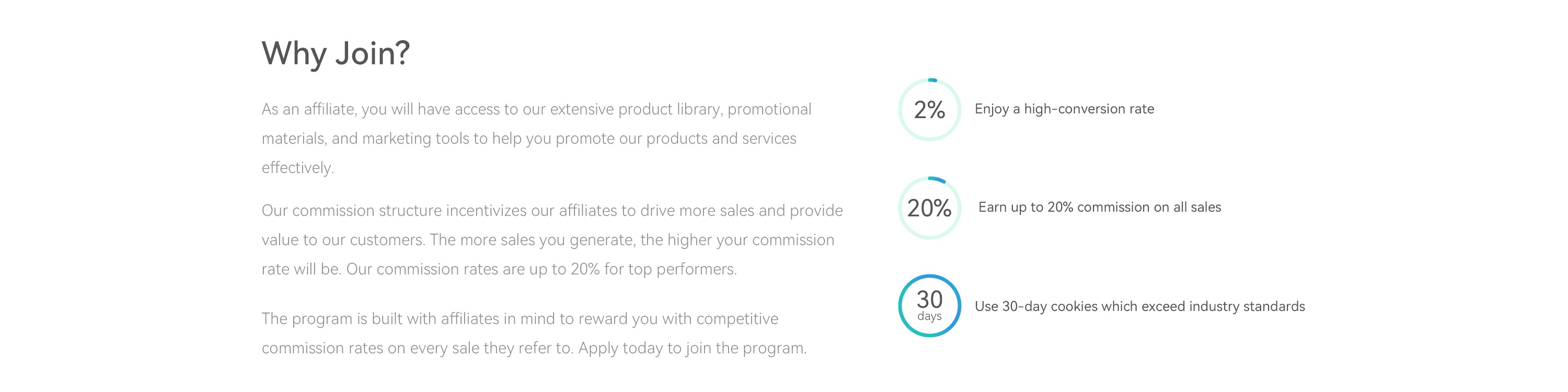 Why Join?

As an affiliate, you will have access to our extensive product library, promotional materials, and marketing tools to help you promote our products and services effectively.

Our commission structure incentivizes our affiliates to drive more sales and provide value to our customers. The more sales you generate, the higher your commission rate will be. Our commission rates are up to 20% for top performers.

The program is built with affiliates in mind to reward you with competitive commission rates on every sale they refer to. Apply today to join the program.

2%
Enjoy a high-conversion rate

20%
Earn up to 20% commission on all sales

30
days
Use 30-day cookies which exceed industry standards